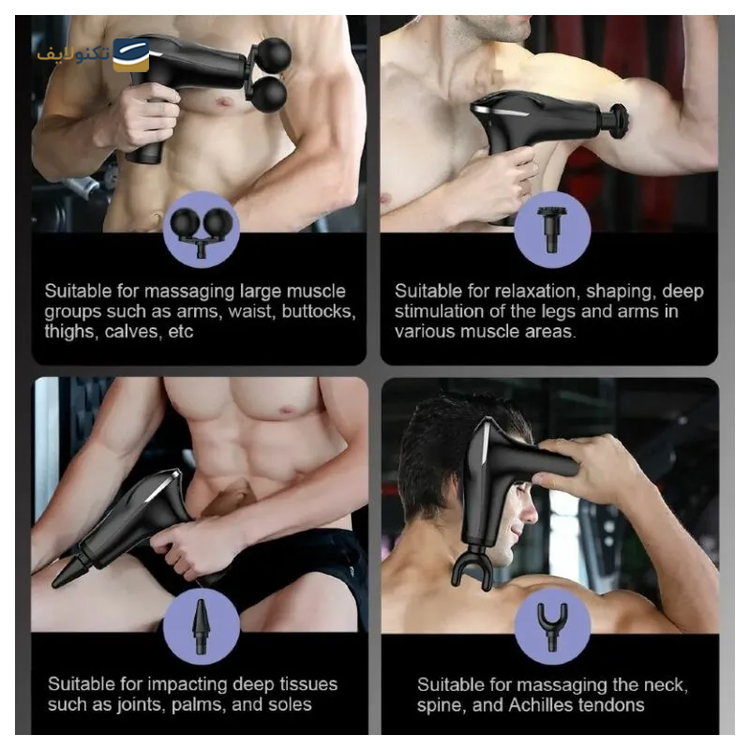 تکنولایف

Suitable for massaging large muscle groups such as arms, waist, buttocks, thighs, calves, etc

Suitable for relaxation, shaping, deep stimulation of the legs and arms in various muscle areas.

Suitable for impacting deep tissues such as joints, palms, and soles

Suitable for massaging the neck, spine, and Achilles tendons